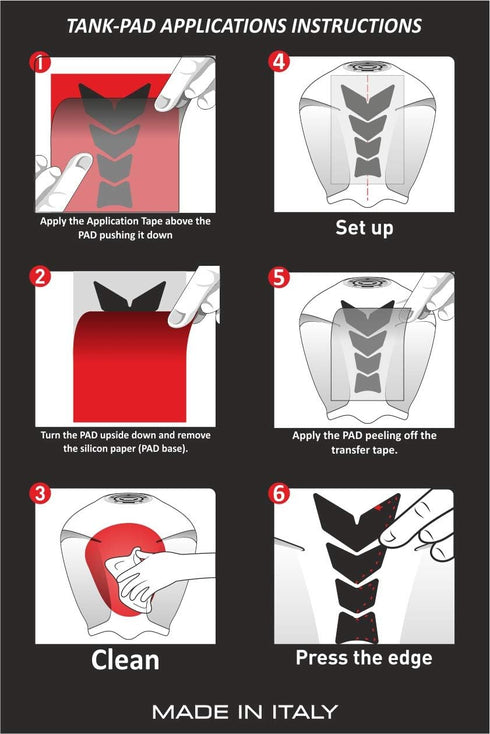 TANK-PAD APPLICATIONS INSTRUCTIONS

1
Apply the Application Tape above the PAD pushing it down

2
Turn the PAD upside down and remove the silicon paper (PAD base).

3
Clean

4
Set up

5
Apply the PAD peeling off the transfer tape.

6
Press the edge

MADE IN ITALY