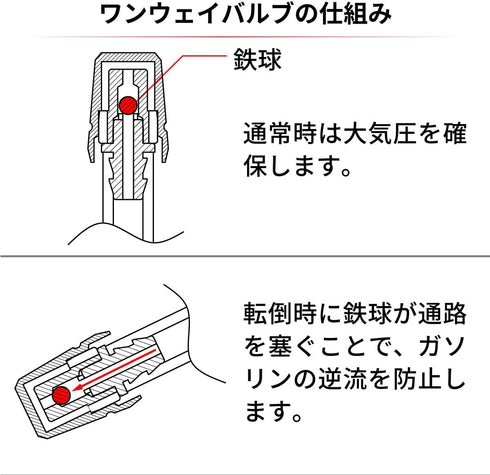 ワンウェイバルブの仕組み

鉄球

通常時は大気圧を確保します。

転倒時に鉄球が通路を塞ぐことで、ガソリンの逆流を防止します。