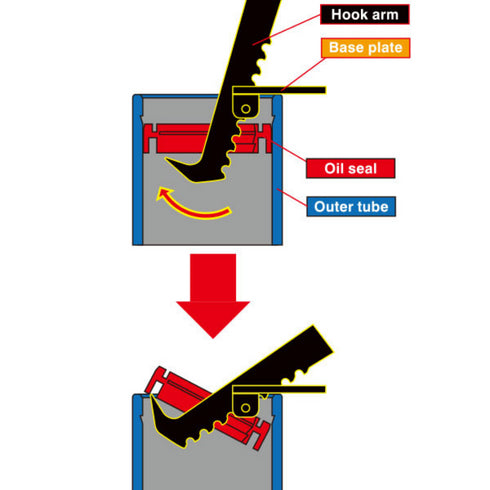 Hook arm

Base plate

Oil seal

Outer tube