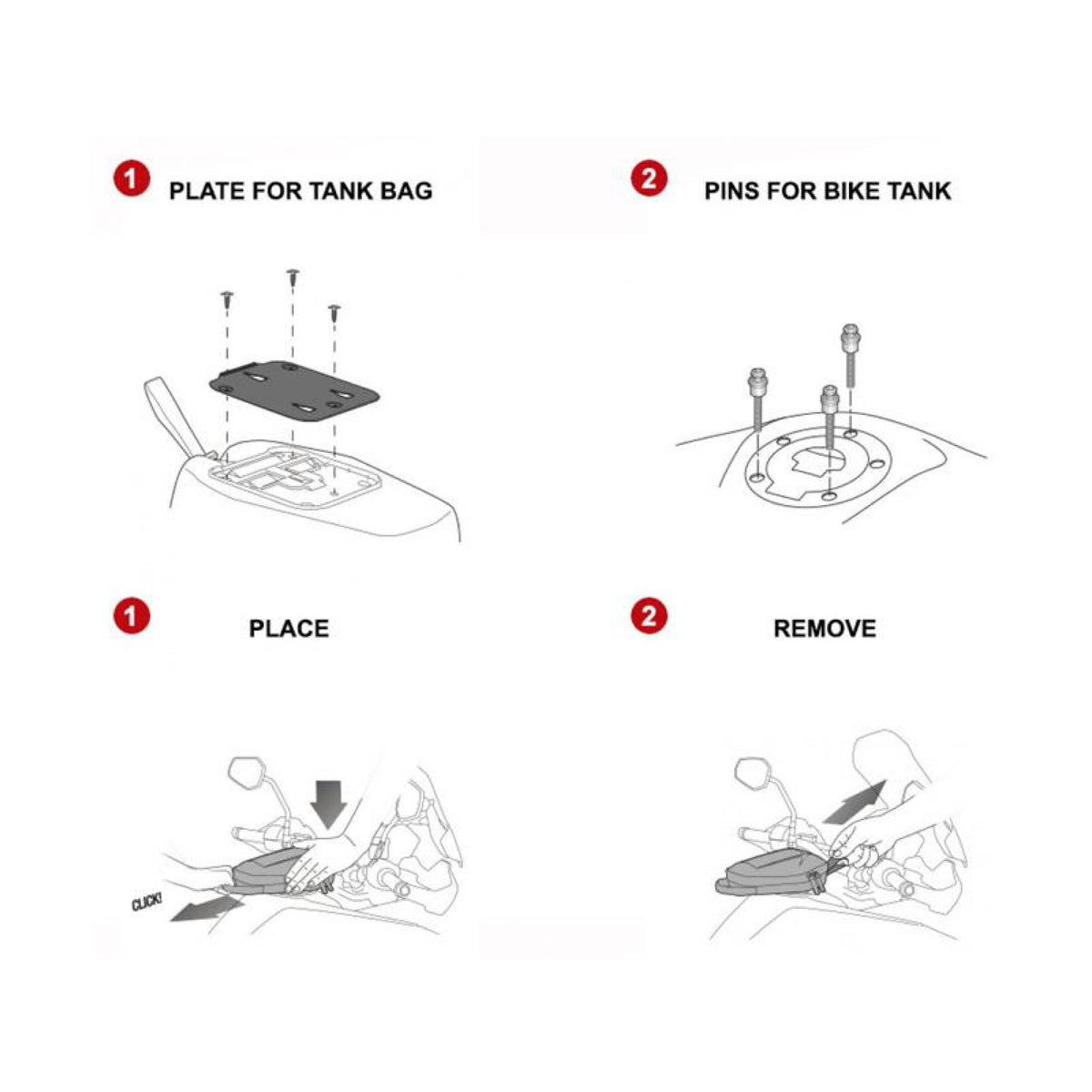 1 PLATE FOR TANK BAG

2 PINS FOR BIKE TANK

1 PLACE

CLICK!

2 REMOVE